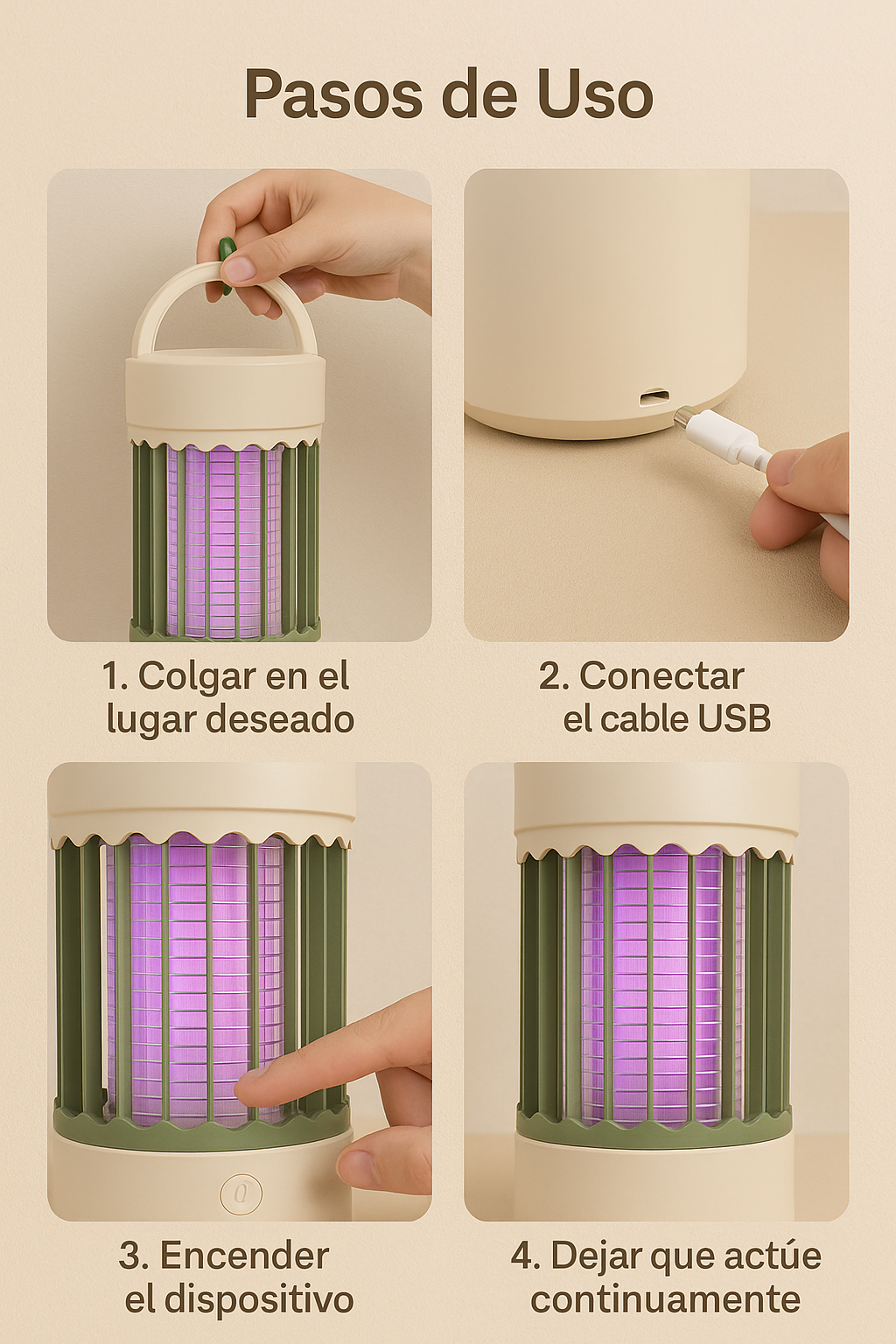 Pasos de Uso

1. Colgar en el lugar deseado

2. Conectar el cable USB

3. Encender el dispositivo

4. Dejar que actúe continuamente